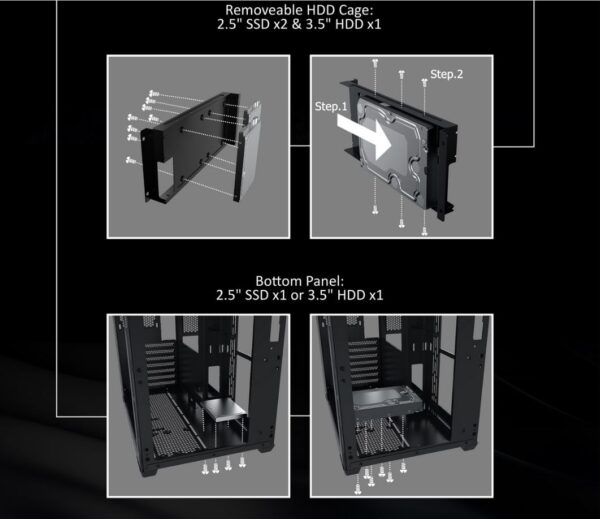 Removeable HDD Cage:
2.5" SSD x2 & 3.5" HDD x1

Step.1

Step.2

Bottom Panel:
2.5" SSD x1 or 3.5" HDD x1